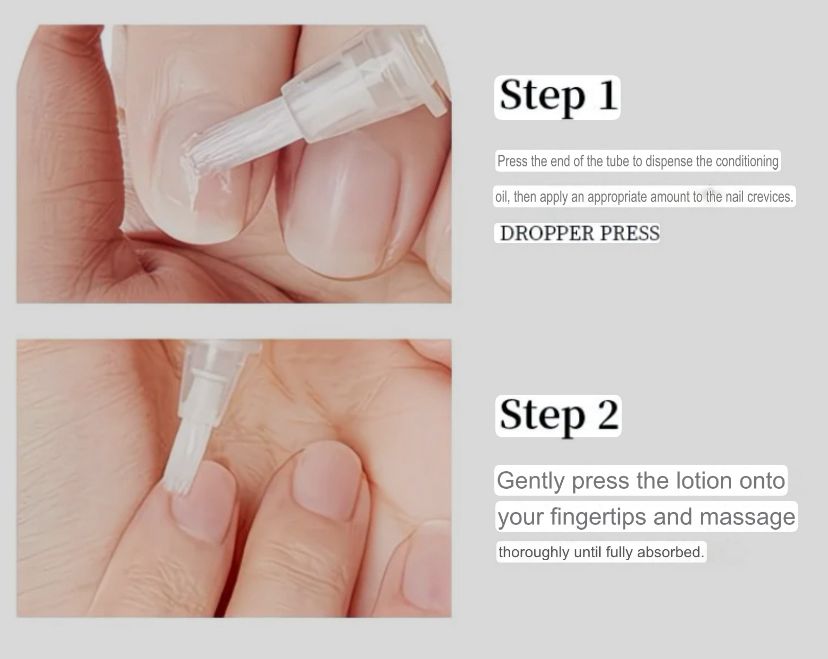 Step 1

Press the end of the tube to dispense the conditioning oil, then apply an appropriate amount to the nail crevices.

DROPPER PRESS

Step 2

Gently press the lotion onto your fingertips and massage thoroughly until fully absorbed.