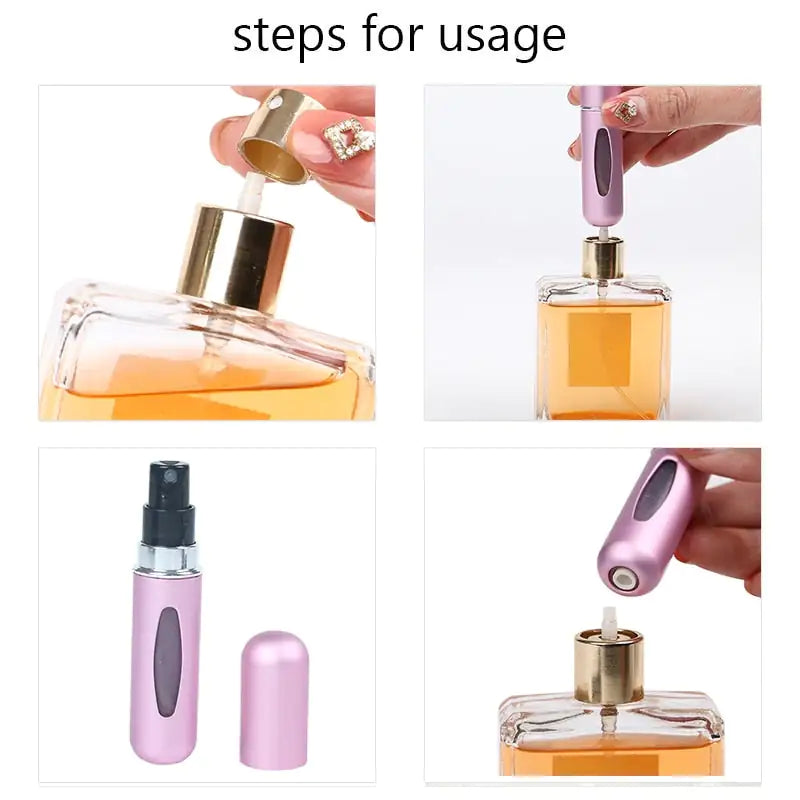 steps for usage